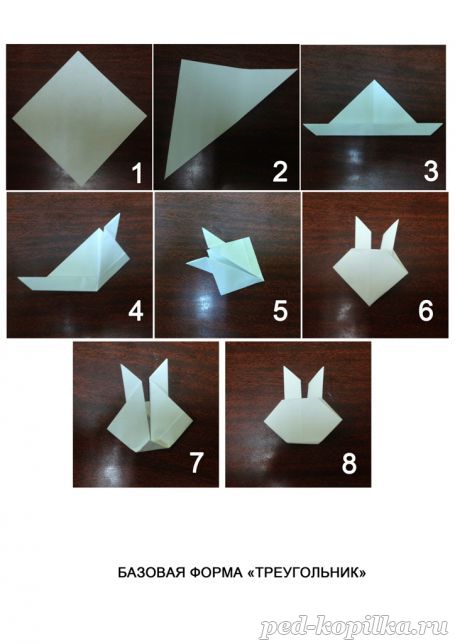 1

2

3

4

5

6

7

8

БАЗОВАЯ ФОРМА «ТРЕУГОЛЬНИК»

ped-kopilka.ru