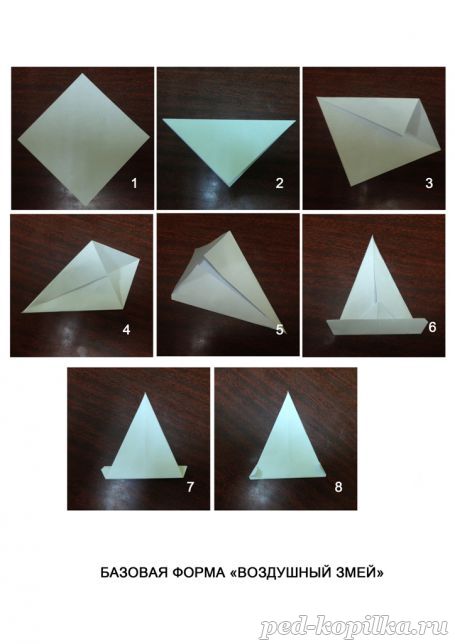 1

2

3

4

5

6

7

8

БАЗОВАЯ ФОРМА «ВОЗДУШНЫЙ ЗМЕЙ»

ped-kopilka.ru