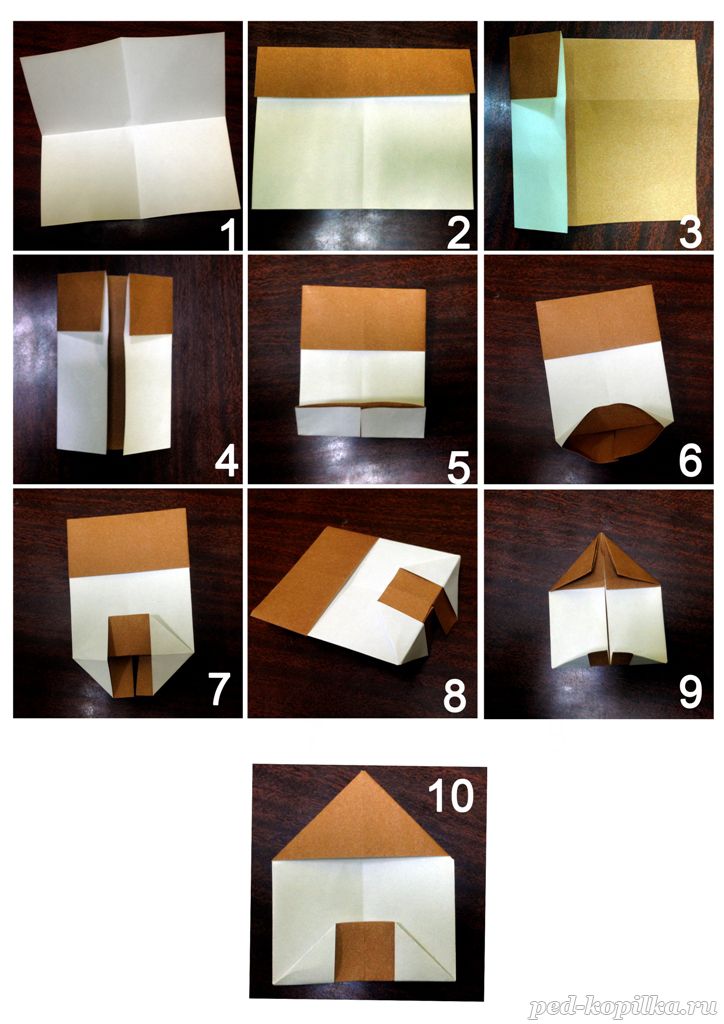 1
2
3
4
5
6
7
8
9
10
ped-kopilka.ru