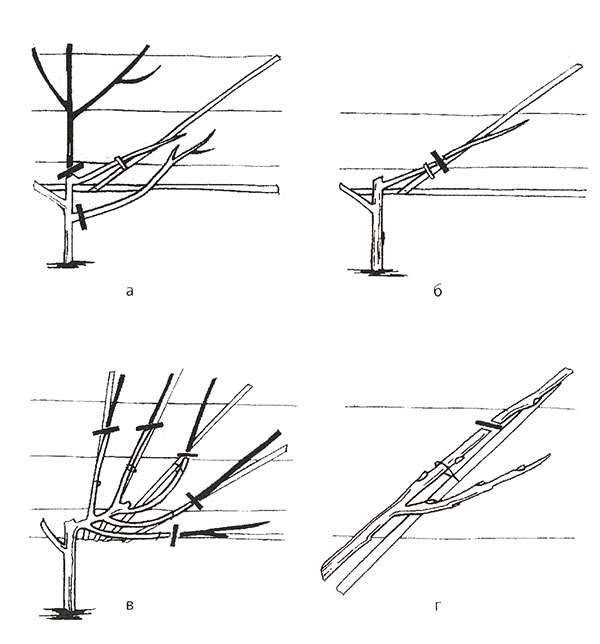 а

б

в

г