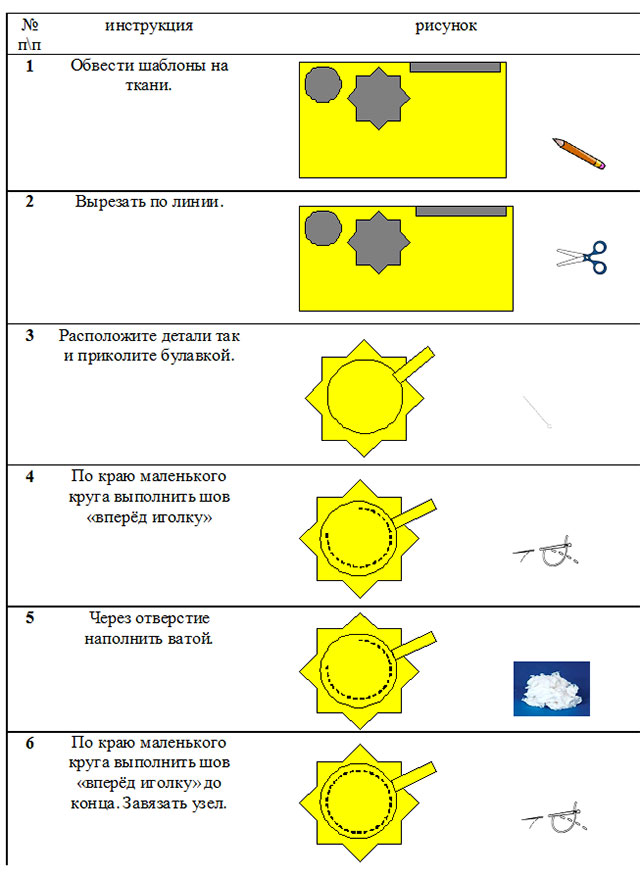 | № п\п | инструкция | рисунок |
|---|---|---|
| 1 | Обвести шаблоны на ткани. | |
| 2 | Вырезать по линии. | |
| 3 | Расположите детали так и приколите булавкой. | |
| 4 | По краю маленького круга выполнить шов «вперёд иголку» | |
| 5 | Через отверстие наполнить ватой. | |
| 6 | По краю маленького круга выполнить шов «вперёд иголку» до конца. Завязать узел. | |