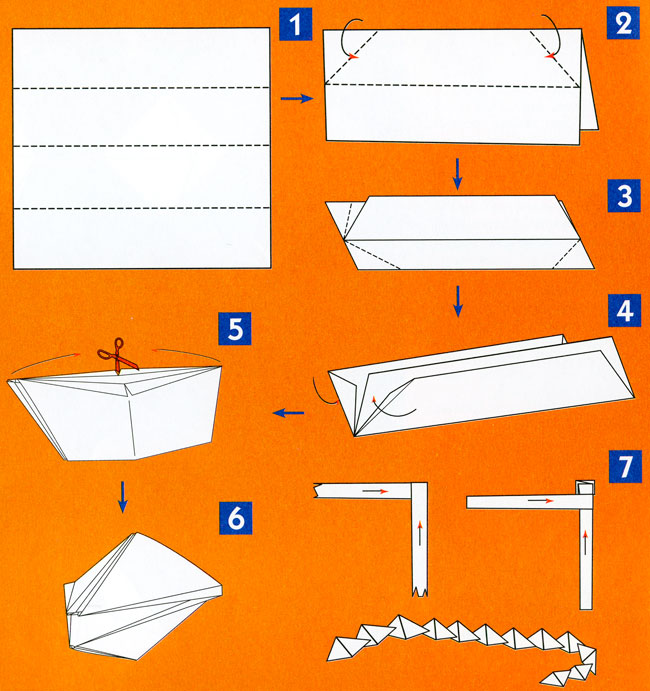 1
2
3
4
5
6
7